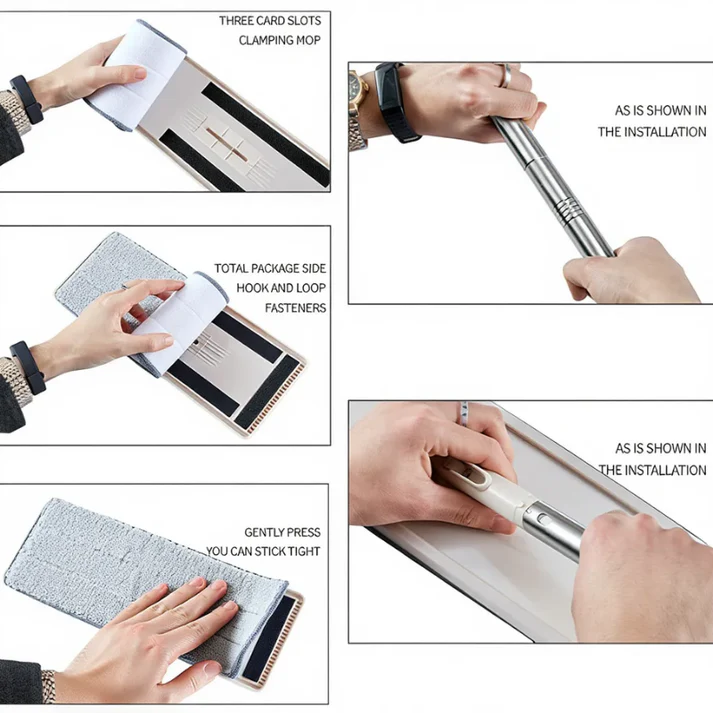 THREE CARD SLOTS
CLAMPING MOP

TOTAL PACKAGE SIDE
HOOK AND LOOP
FASTENERS

GENTLY PRESS
YOU CAN STICK TIGHT

AS IS SHOWN IN
THE INSTALLATION

AS IS SHOWN IN
THE INSTALLATION